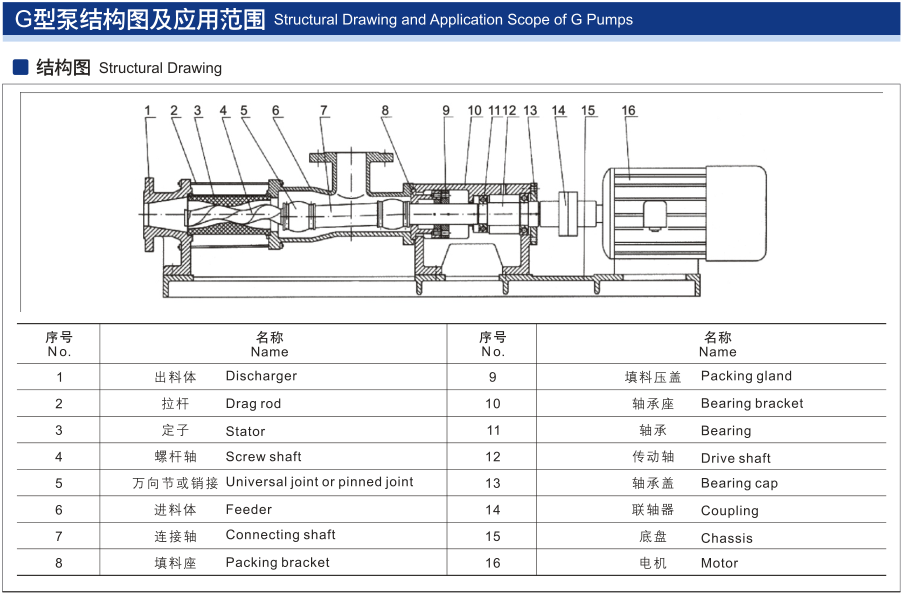 G型泵结构图及应用范围 Structural Drawing and Application Scope of G Pumps

结构图 Structural Drawing

1 2 3 4 5 6 7 8 9 10 11 12 13 14 15 16

| 序号 No. | 名称 Name | 序号 No. | 名称 Name |
|---|---|---|---|
| 1 | 出料体 Discharger | 9 | 填料压盖 Packing gland |
| 2 | 拉杆 Drag rod | 10 | 轴承座 Bearing bracket |
| 3 | 定子 Stator | 11 | 轴承 Bearing |
| 4 | 螺杆轴 Screw shaft | 12 | 传动轴 Drive shaft |
| 5 | 万向节或销接 Universal joint or pinned joint | 13 | 轴承盖 Bearing cap |
| 6 | 进料体 Feeder | 14 | 联轴器 Coupling |
| 7 | 连接轴 Connecting shaft | 15 | 底盘 Chassis |
| 8 | 填料座 Packing bracket | 16 | 电机 Motor |