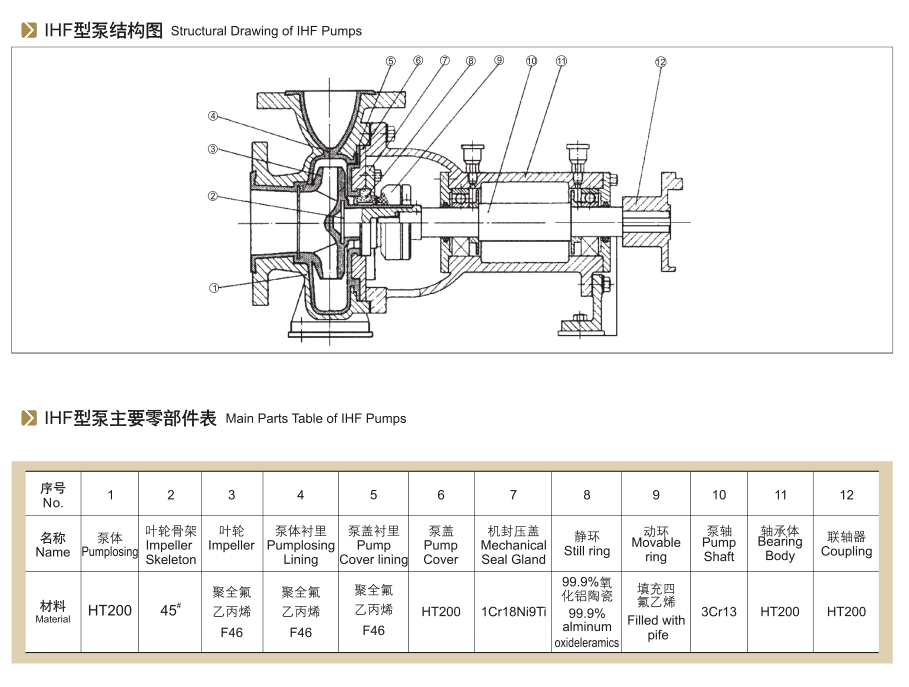 IHF型泵结构图 Structural Drawing of IHF Pumps

⑤ ⑥ ⑦ ⑧ ⑨ ⑩ ⑪ ⑫ ④ ③ ② ①

IHF型泵主要零部件表 Main Parts Table of IHF Pumps

| 序号 No. | 1 | 2 | 3 | 4 | 5 | 6 | 7 | 8 | 9 | 10 | 11 | 12 |
|---|---|---|---|---|---|---|---|---|---|---|---|---|
| 名称 Name | 泵体 Pumplosing | 叶轮骨架 Impeller Skeleton | 叶轮 Impeller | 泵体衬里 Pumplosing Lining | 泵盖衬里 Pump Cover lining | 泵盖 Pump Cover | 机封压盖 Mechanical Seal Gland | 静环 Still ring | 动环 Movable ring | 泵轴 Pump Shaft | 轴承体 Bearing Body | 联轴器 Coupling |
| 材料 Material | HT200 | $45^{\#}$ | 聚全氟乙丙烯 F46 | 聚全氟乙丙烯 F46 | 聚全氟乙丙烯 F46 | HT200 | 1Cr18Ni9Ti | 99.9%氧化铝陶瓷 99.9% alminum oxideleramics | 填充四氟乙烯 Filled with pife | 3Cr13 | HT200 | HT200 |